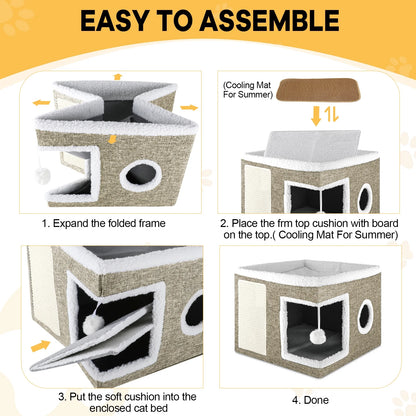 EASY TO ASSEMBLE

1. Expand the folded frame

(Cooling Mat For Summer)

2. Place the frm top cushion with board on the top.( Cooling Mat For Summer)

3. Put the soft cushion into the enclosed cat bed

4. Done