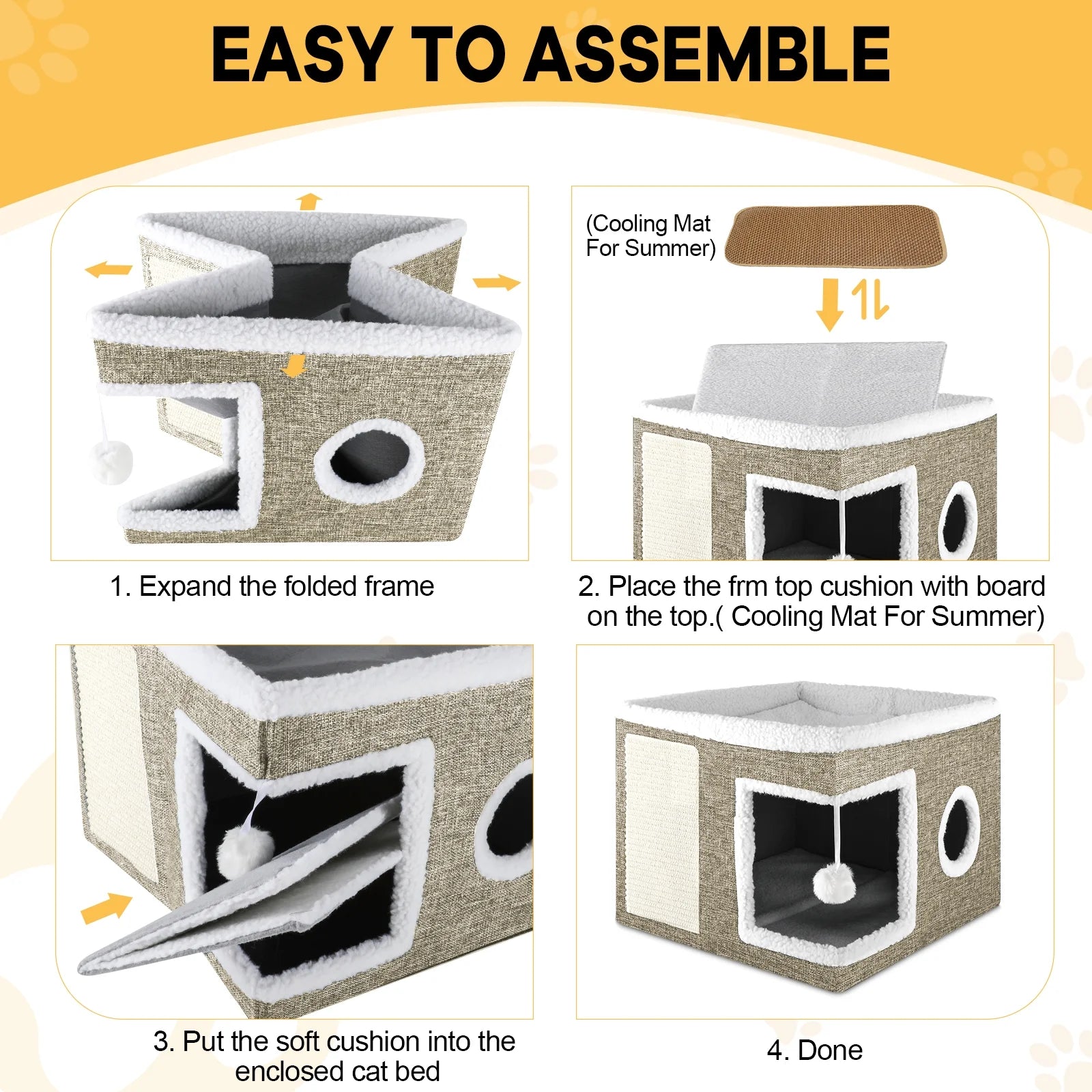 EASY TO ASSEMBLE

(Cooling Mat For Summer)

1. Expand the folded frame

2. Place the frm top cushion with board on the top.( Cooling Mat For Summer)

3. Put the soft cushion into the enclosed cat bed

4. Done