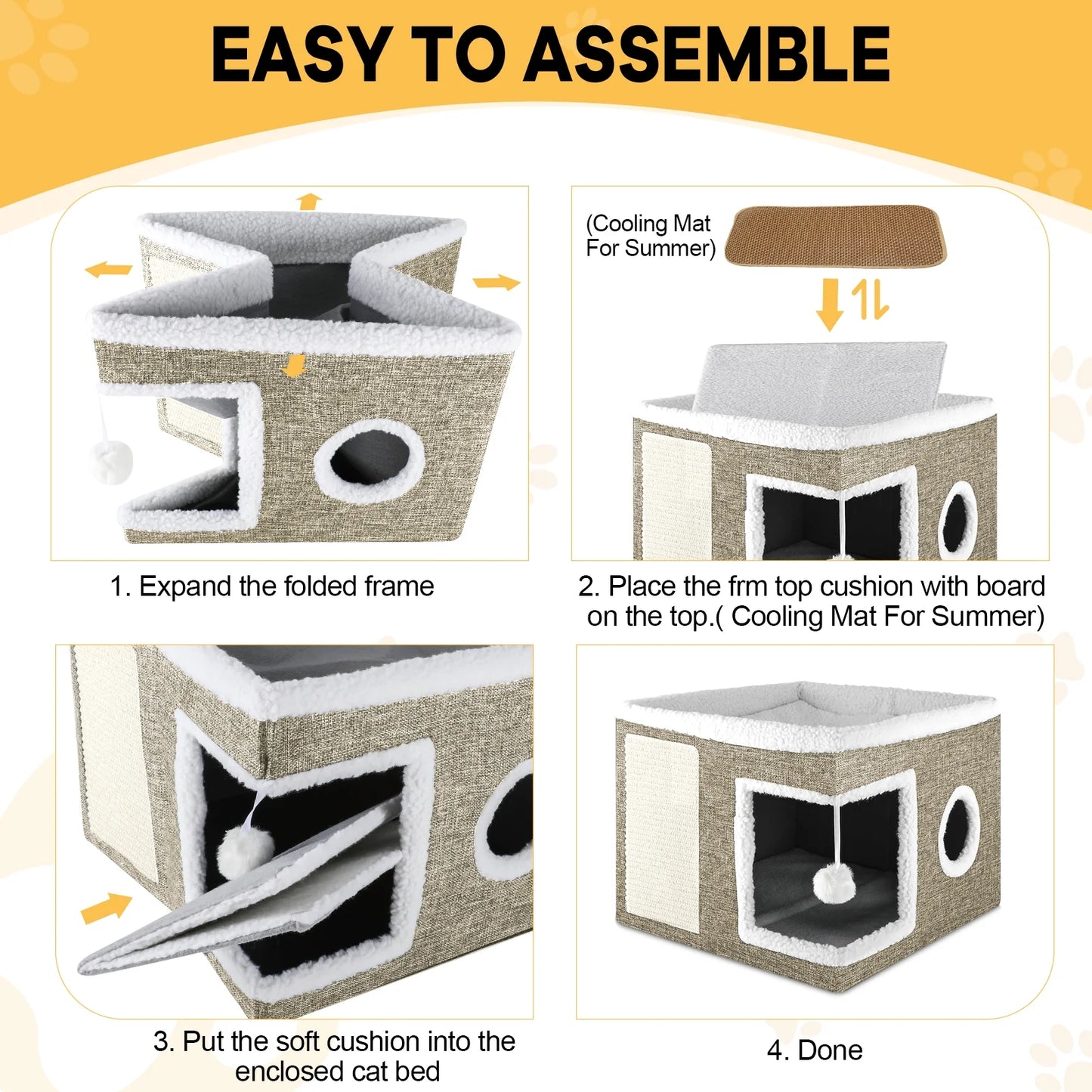 EASY TO ASSEMBLE

(Cooling Mat For Summer)

1. Expand the folded frame

2. Place the frm top cushion with board on the top.( Cooling Mat For Summer)

3. Put the soft cushion into the enclosed cat bed

4. Done